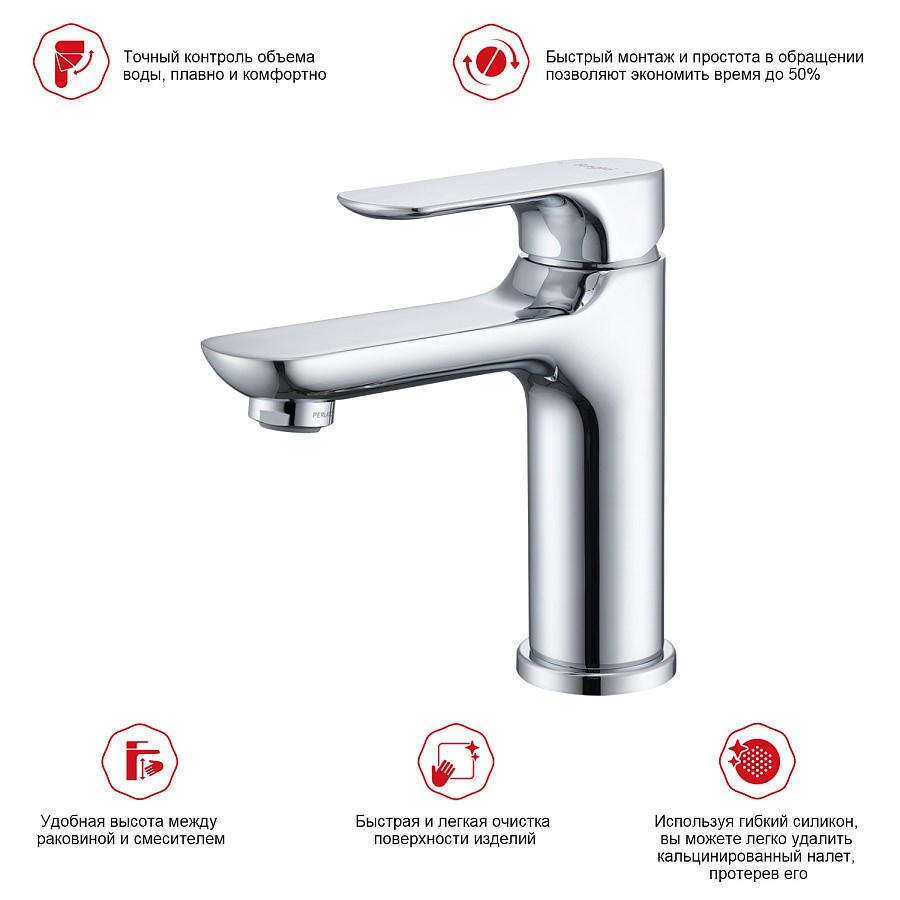 Точный контроль объема воды, плавно и комфортно

Быстрый монтаж и простота в обращении позволяют экономить время до 50%

Удобная высота между раковиной и смесителем

Быстрая и легкая очистка поверхности изделий

Используя гибкий силикон, вы можете легко удалить кальцинированный налет, протерев его