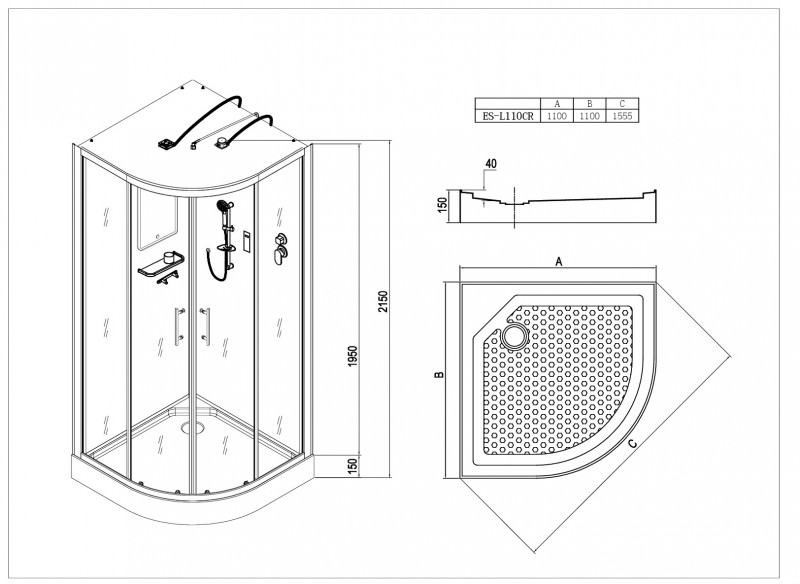 | | A | B | C |
|---|---|---|---|
| ES-L110CR | 1100 | 1100 | 1555 |

40

150

A

B

C

2150

1950

150