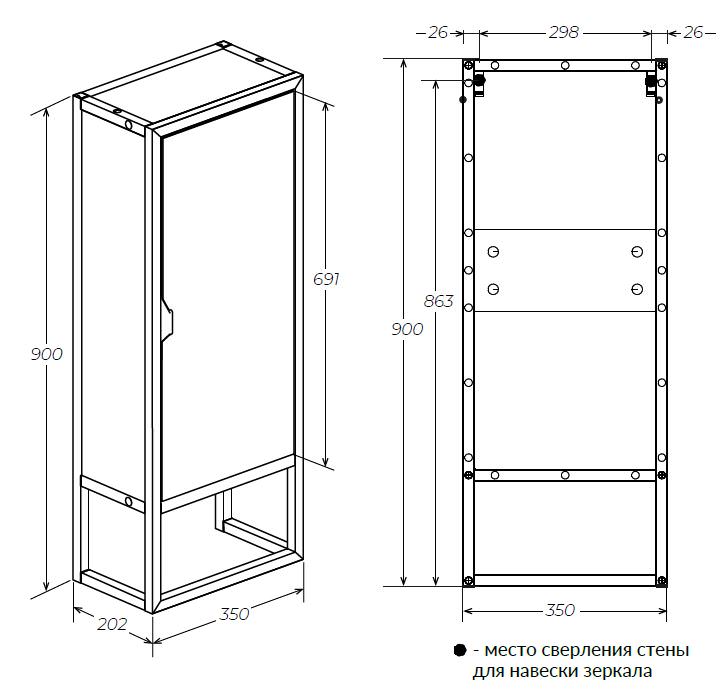 900

691

202

350

26

298

26

900

863

350

- место сверления стены для навески зеркала